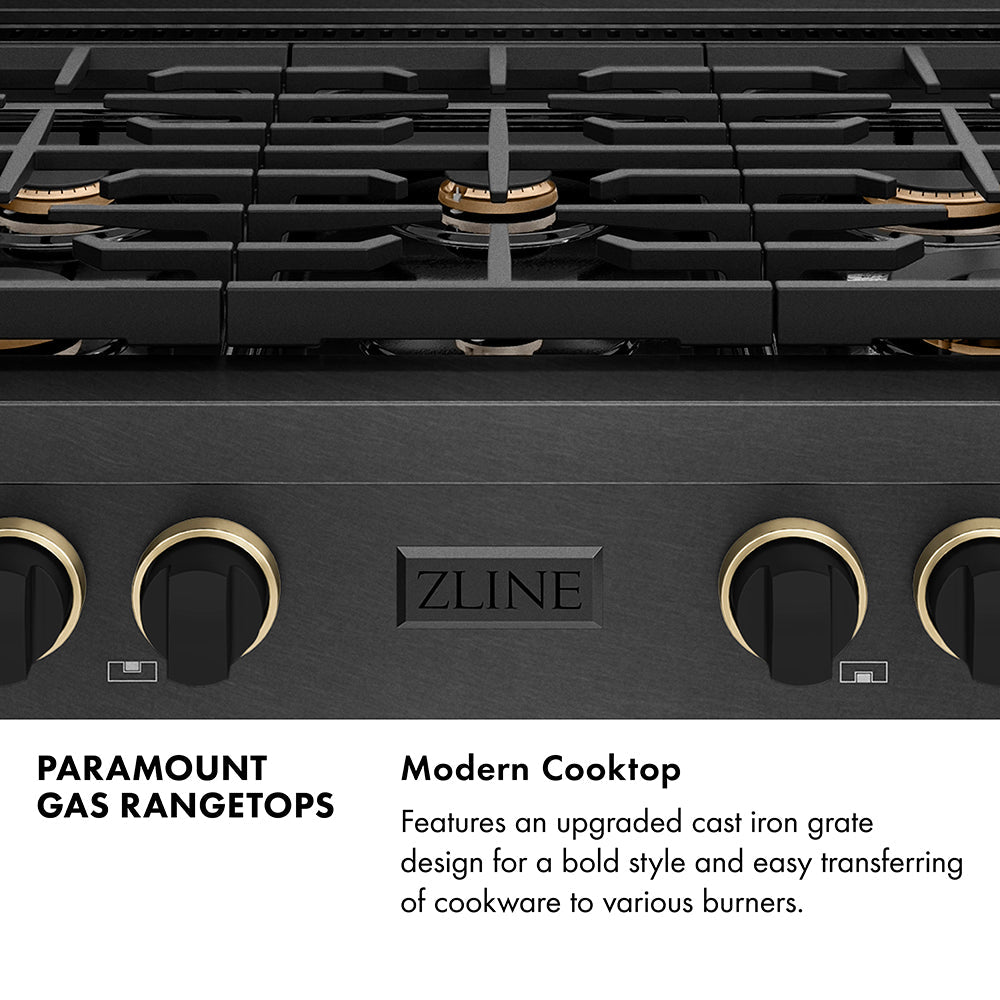 ZLINE

PARAMOUNT GAS RANGETOPS

Modern Cooktop

Features an upgraded cast iron grate design for a bold style and easy transferring of cookware to various burners.