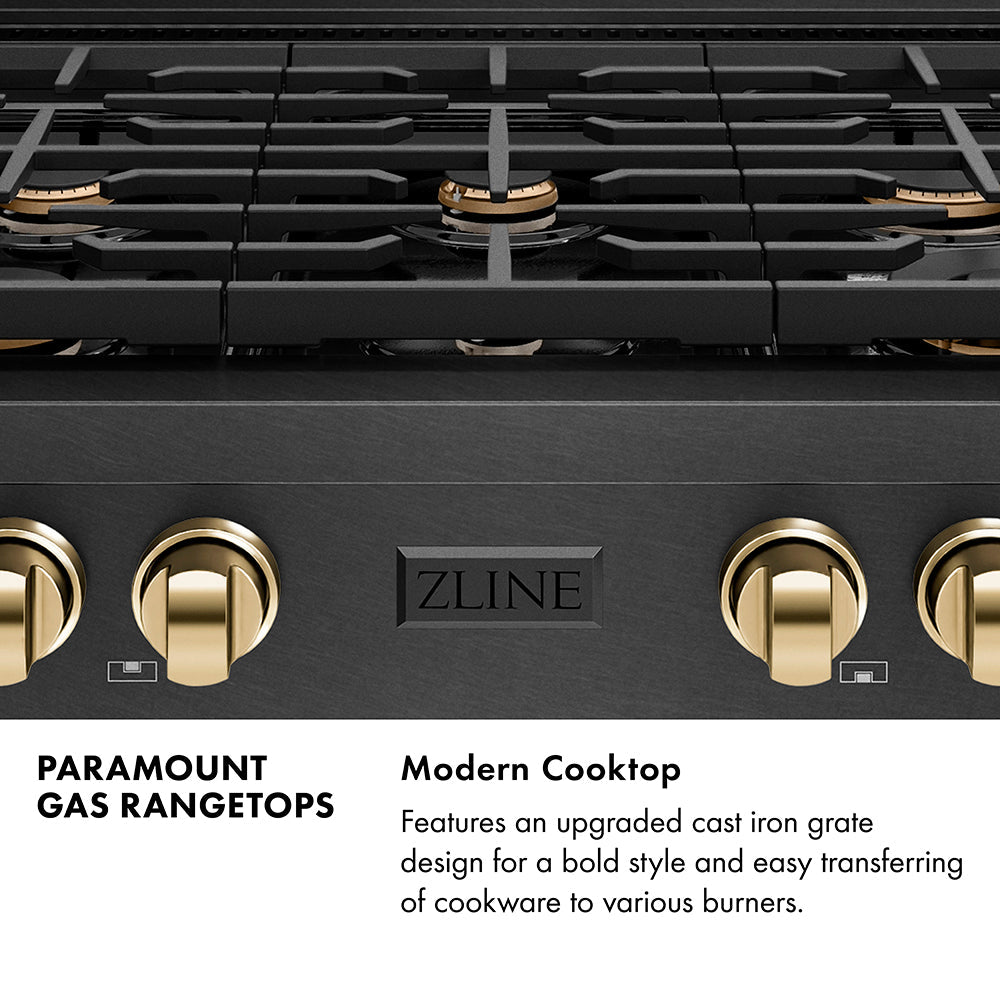 ZLINE

PARAMOUNT GAS RANGETOPS

Modern Cooktop

Features an upgraded cast iron grate design for a bold style and easy transferring of cookware to various burners.