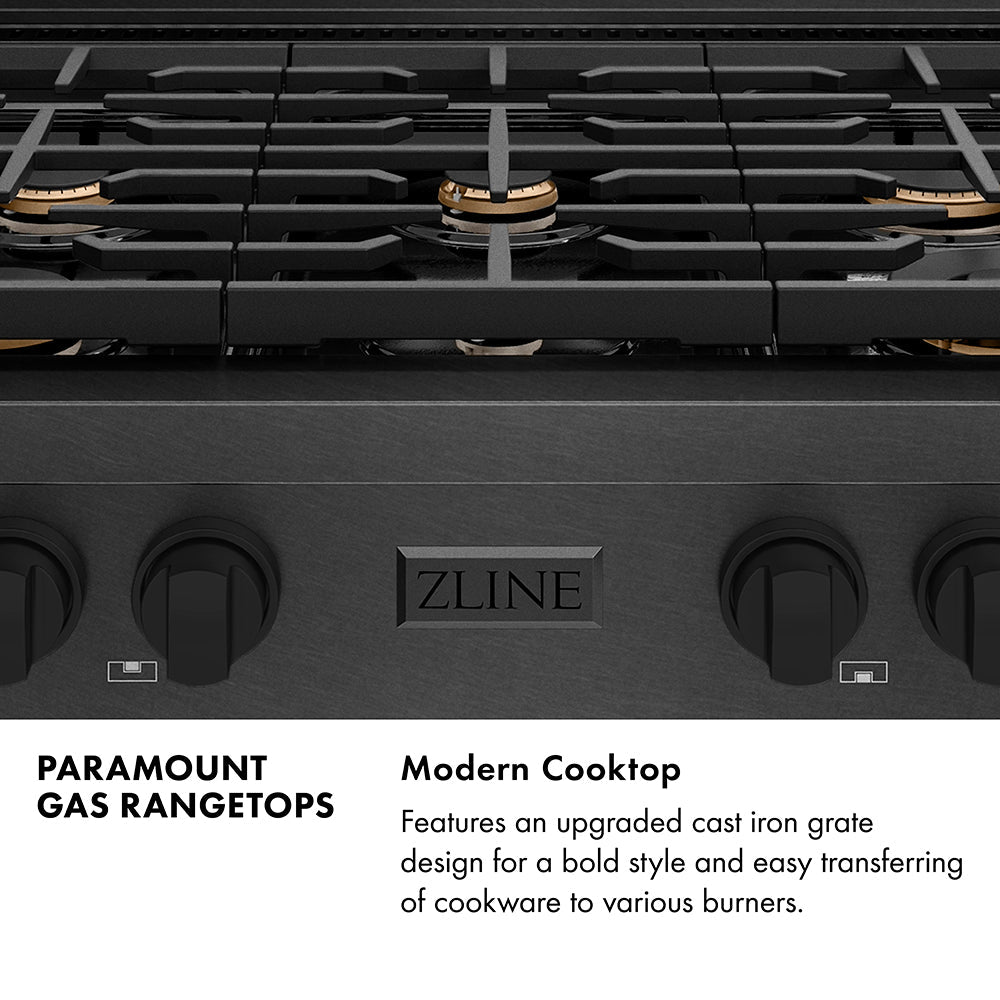 ZLINE

PARAMOUNT GAS RANGETOPS

Modern Cooktop

Features an upgraded cast iron grate design for a bold style and easy transferring of cookware to various burners.